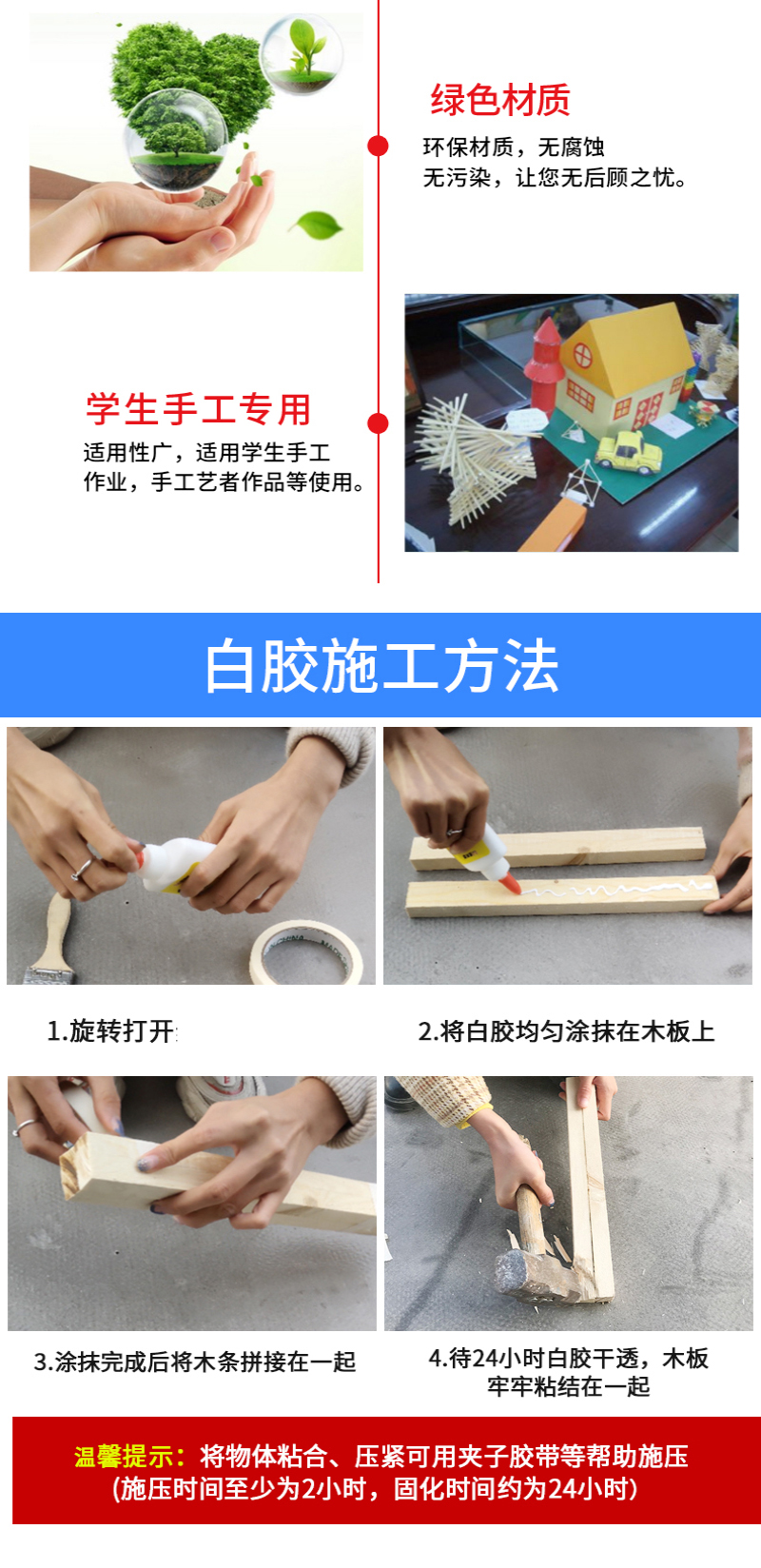 绿色材质

环保材质，无腐蚀
无污染，让您无后顾之忧。

学生手工专用

适用性广，适用学生手工作业，手工艺者作品等使用。

白胶施工方法

1.旋转打开

2.将白胶均匀涂抹在木板上

3.涂抹完成后将木条拼接在一起

4.待24小时白胶干透，木板牢牢粘结在一起

温馨提示：将物体粘合、压紧可用夹子胶带等帮助施压
(施压时间至少为2小时，固化时间约为24小时)