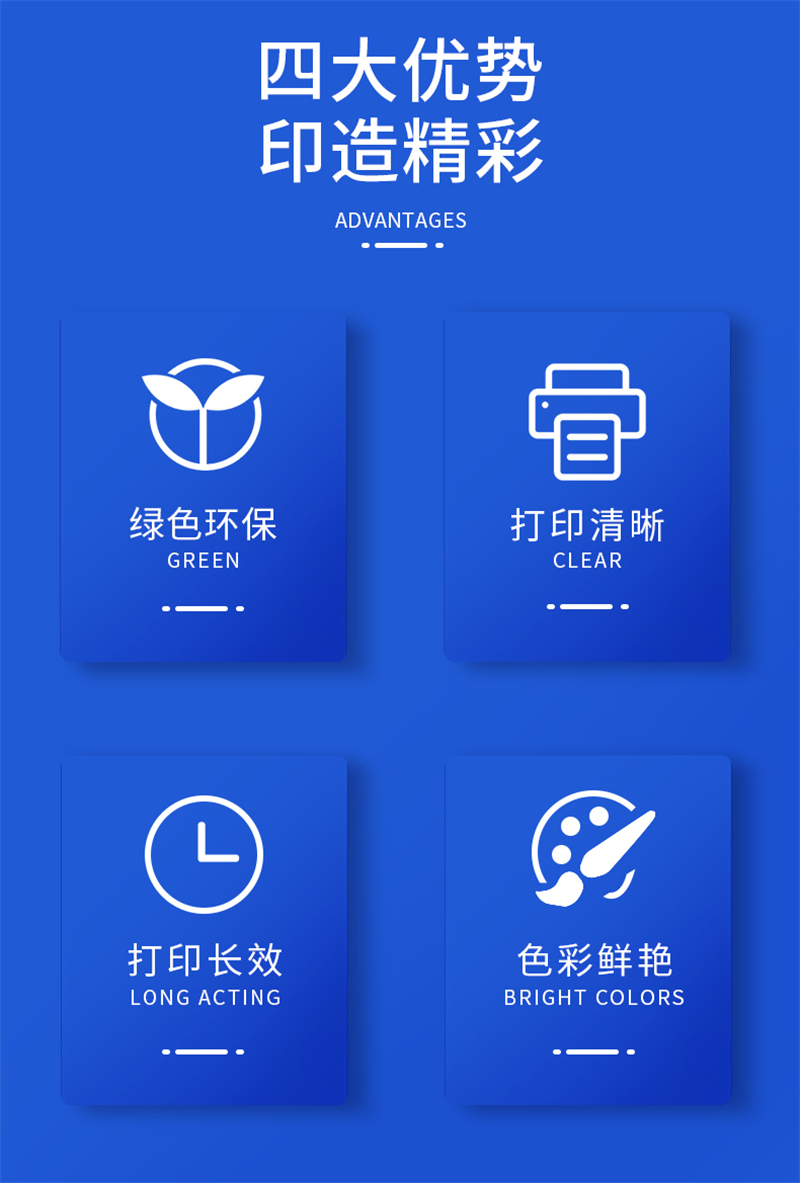 四大优势
印造精彩

ADVANTAGES

绿色环保
GREEN

打印清晰
CLEAR

打印长效
LONG ACTING

色彩鲜艳
BRIGHT COLORS