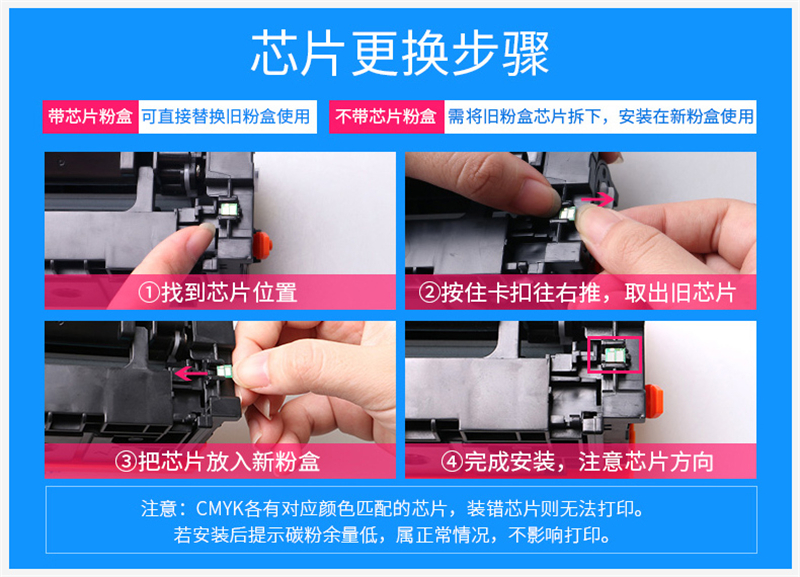 芯片更换步骤

带芯片粉盒 可直接替换旧粉盒使用

不带芯片粉盒 需将旧粉盒芯片拆下，安装在新粉盒使用

①找到芯片位置

②按住卡扣往右推，取出旧芯片

③把芯片放入新粉盒

④完成安装，注意芯片方向

注意：CMYK各有对应颜色匹配的芯片，装错芯片则无法打印。
若安装后提示碳粉余量低，属正常情况，不影响打印。